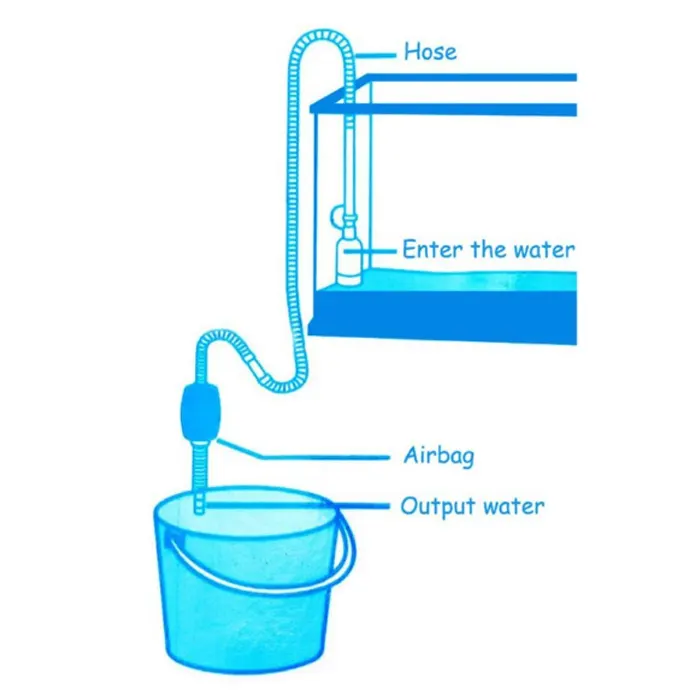 Hose

Enter the water

Airbag

Output water