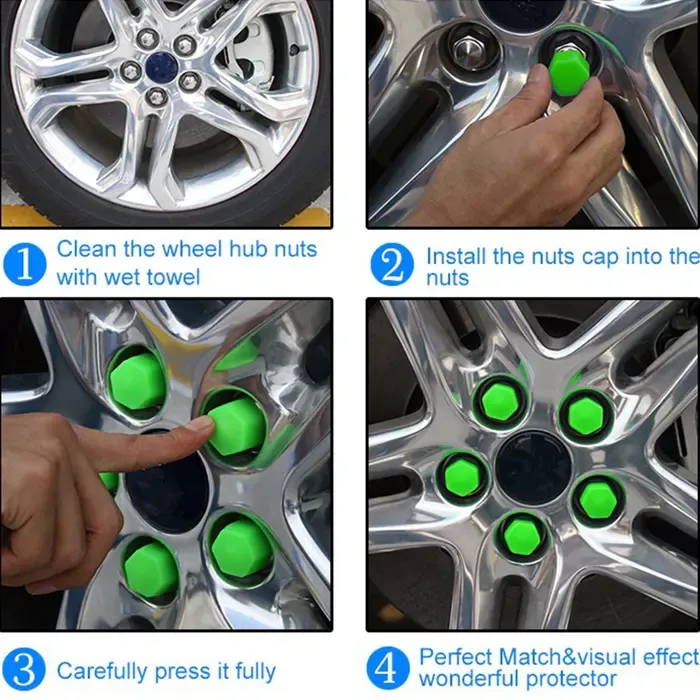 1 Clean the wheel hub nuts with wet towel

2 Install the nuts cap into the nuts

3 Carefully press it fully

4 Perfect Match&visual effect wonderful protector